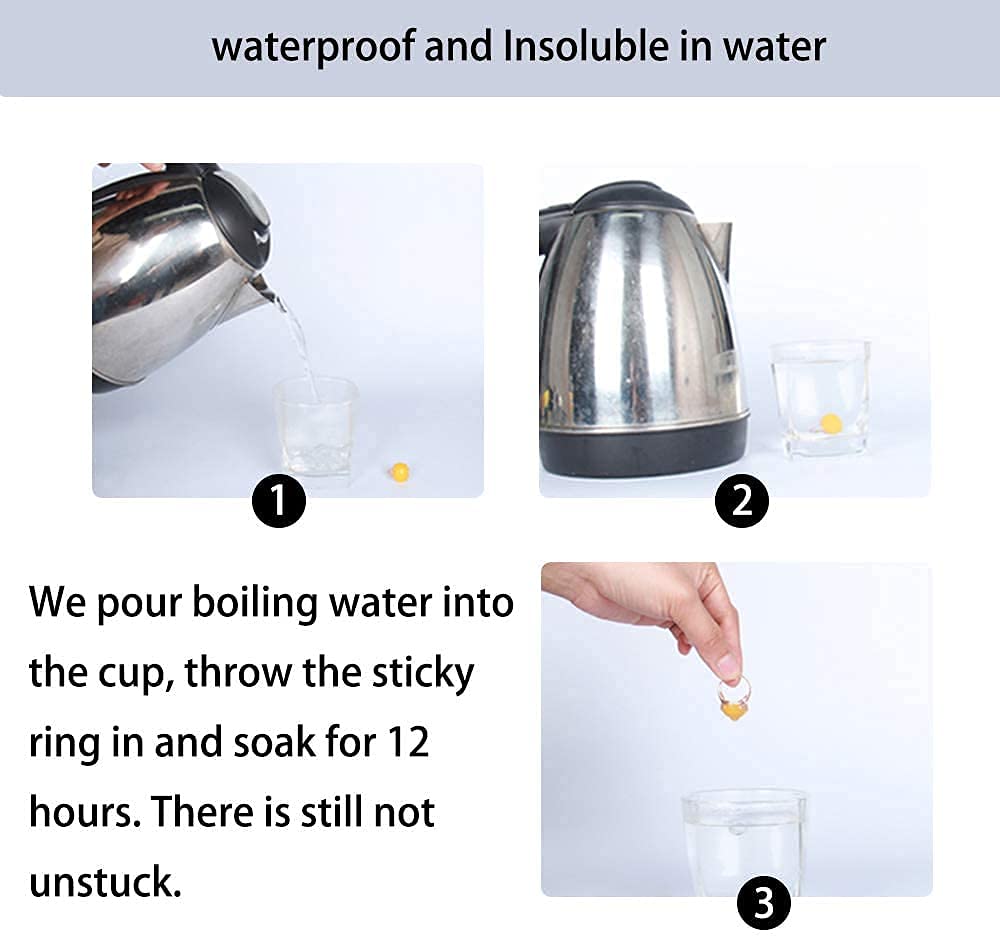 waterproof and Insoluble in water

1

2

We pour boiling water into the cup, throw the sticky ring in and soak for 12 hours. There is still not unstuck.

3