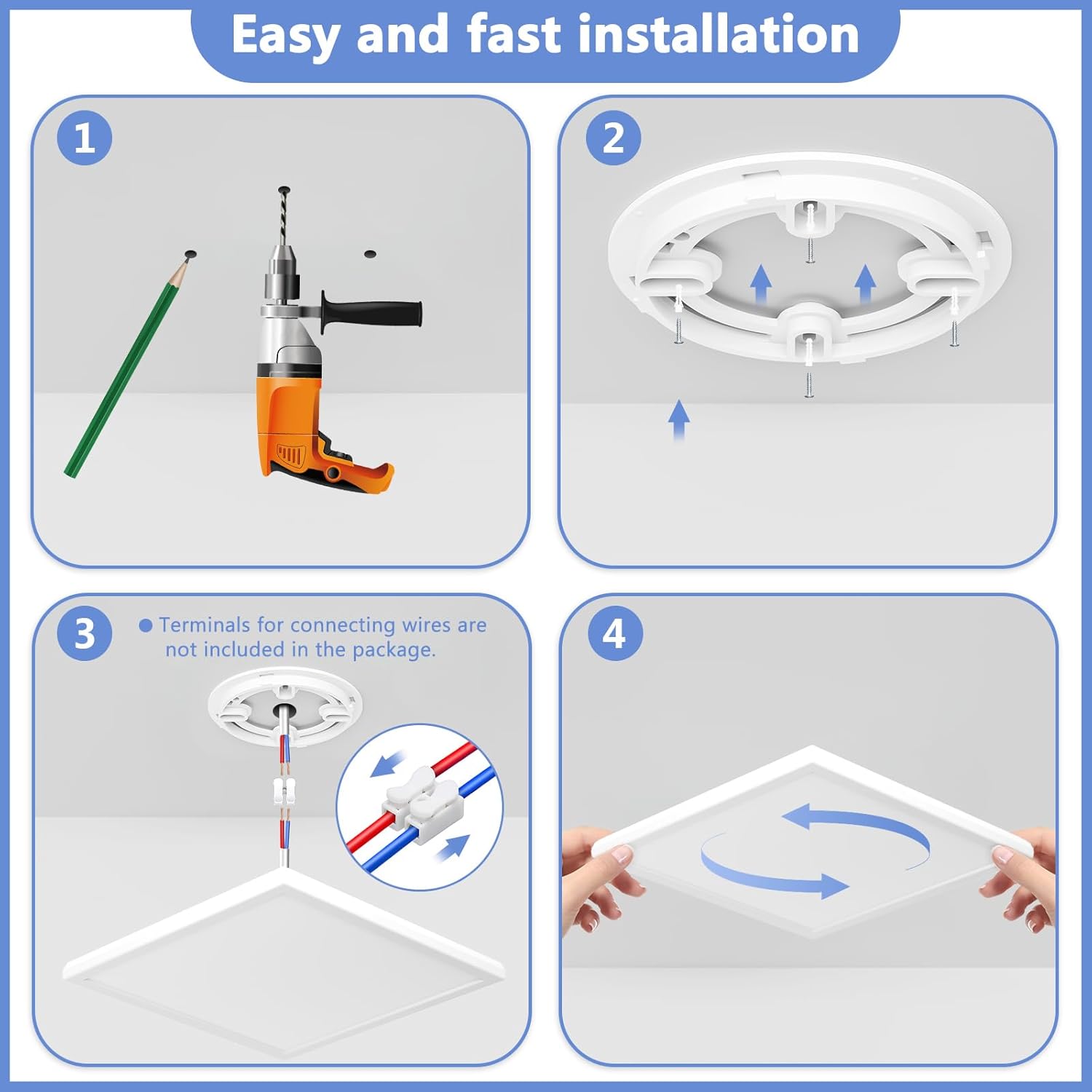 Easy and fast installation

1

2

3

● Terminals for connecting wires are not included in the package.

4