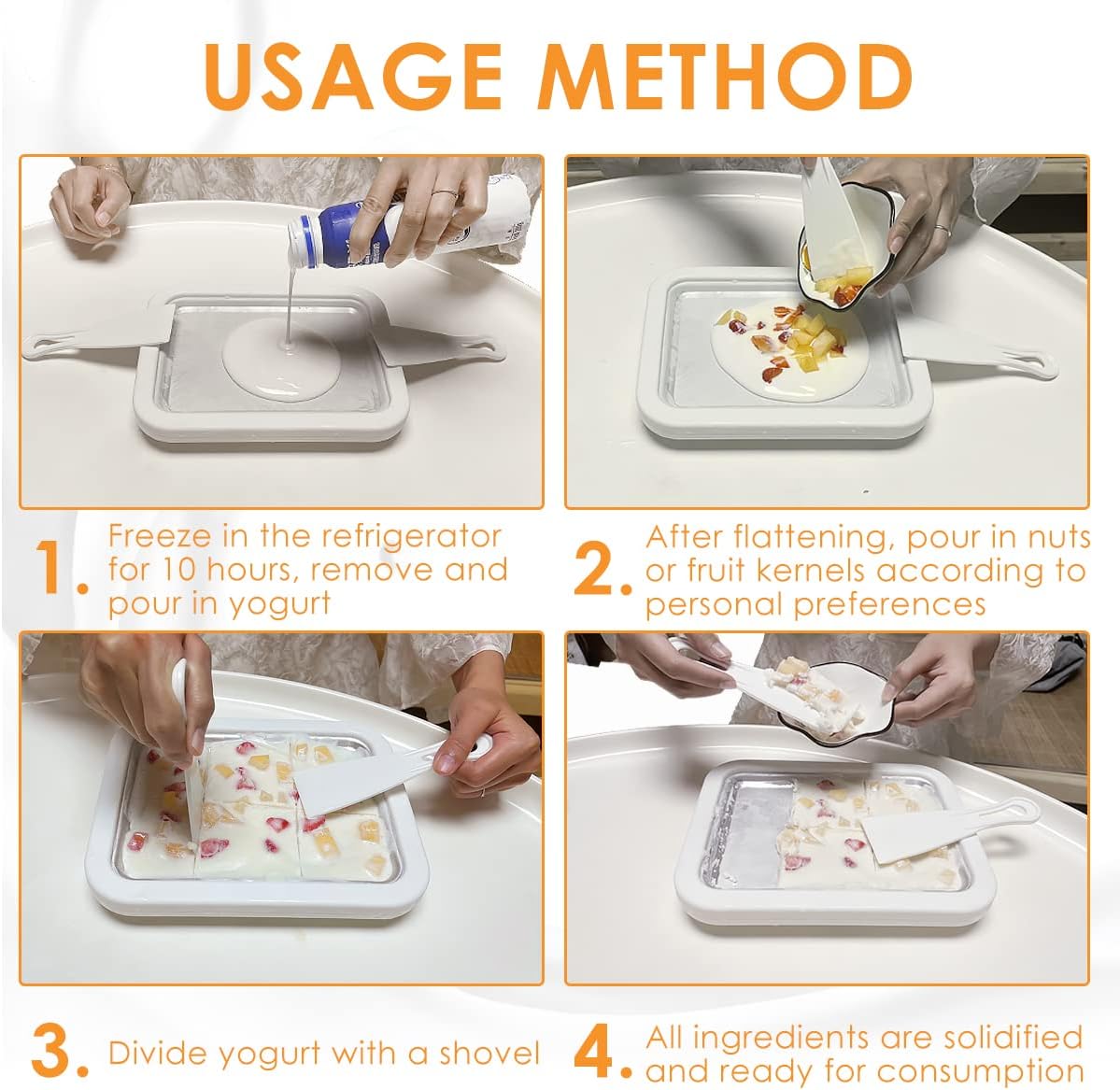 USAGE METHOD

1. Freeze in the refrigerator for 10 hours, remove and pour in yogurt

2. After flattening, pour in nuts or fruit kernels according to personal preferences

3. Divide yogurt with a shovel

4. All ingredients are solidified and ready for consumption